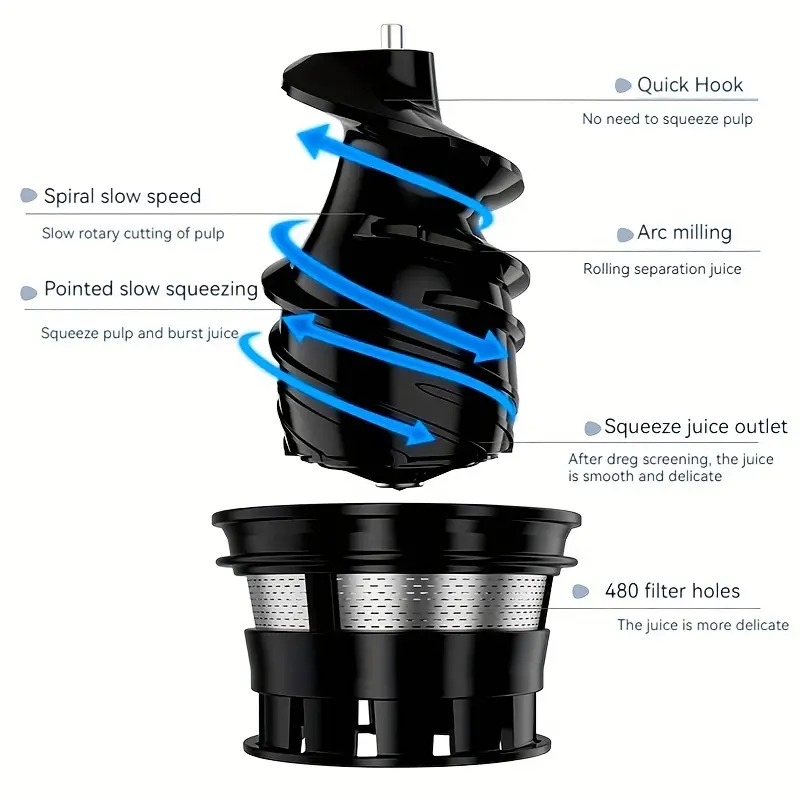 Quick Hook
No need to squeeze pulp

Spiral slow speed
Slow rotary cutting of pulp

Arc milling
Rolling separation juice

Pointed slow squeezing
Squeeze pulp and burst juice

Squeeze juice outlet
After dreg screening, the juice is smooth and delicate

480 filter holes
The juice is more delicate